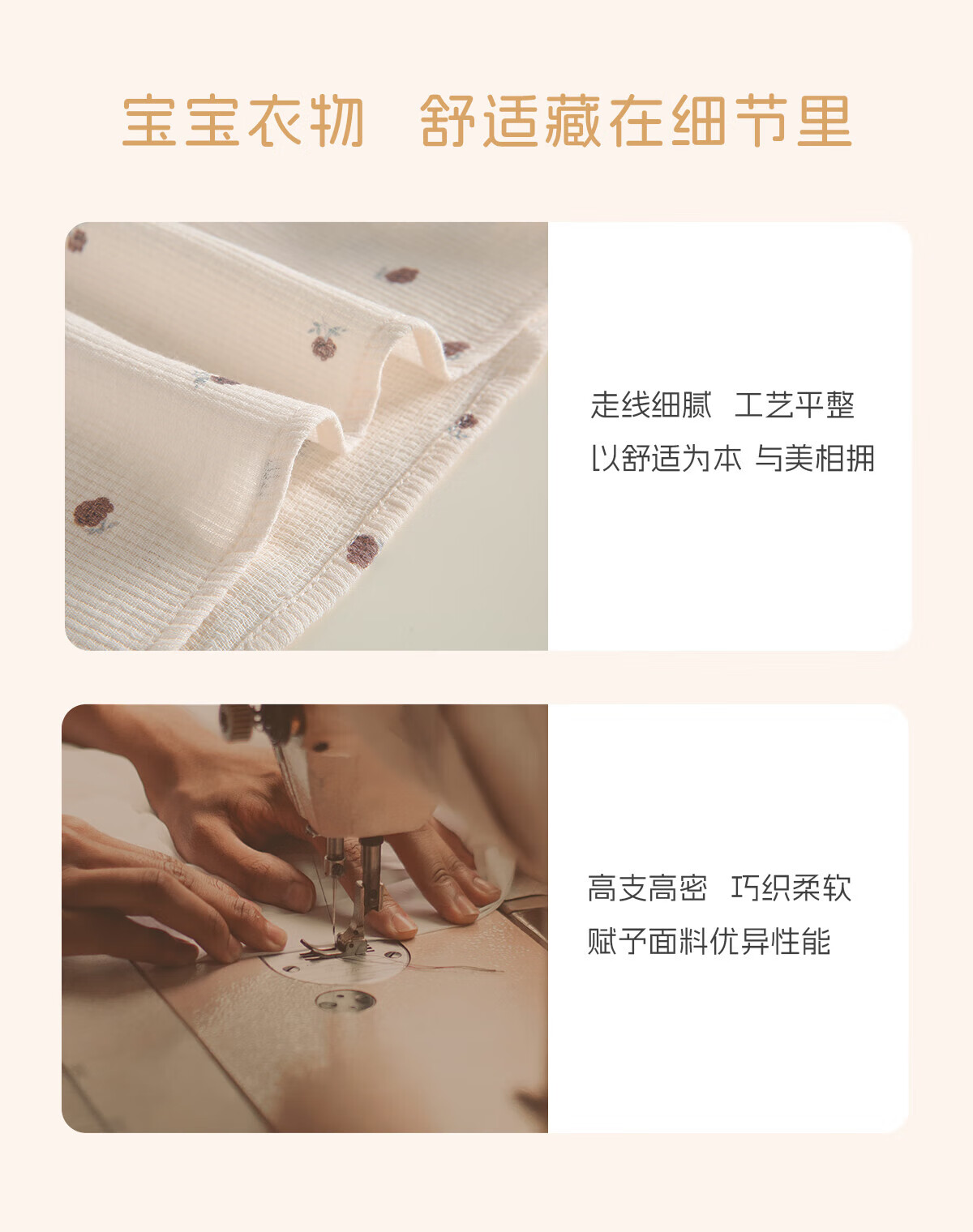 宝宝衣物　舒适藏在细节里

走线细腻　工艺平整
以舒适为本 与美相拥

高支高密　巧织柔软
赋予面料优异性能